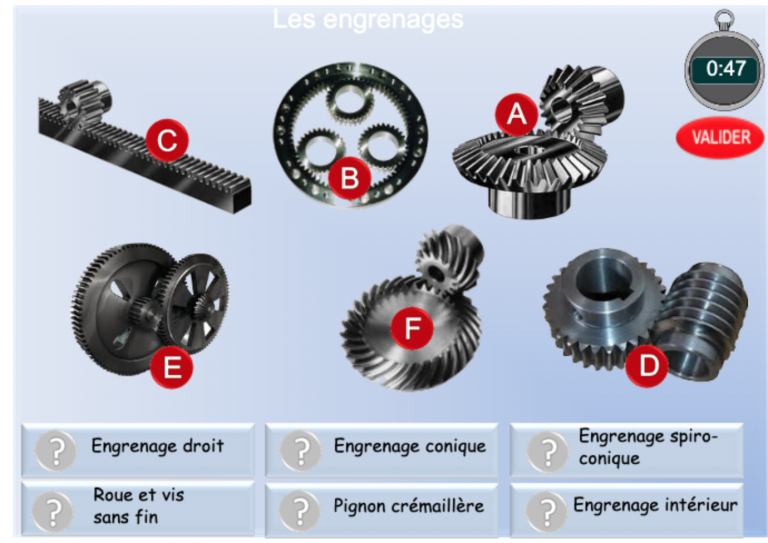 Les engrenages

0:47

VALIDER

C

B

A

E

F

D

? Engrenage droit

? Engrenage conique

? Engrenage spiro-conique

? Roue et vis sans fin

? Pignon crémaillère

? Engrenage intérieur