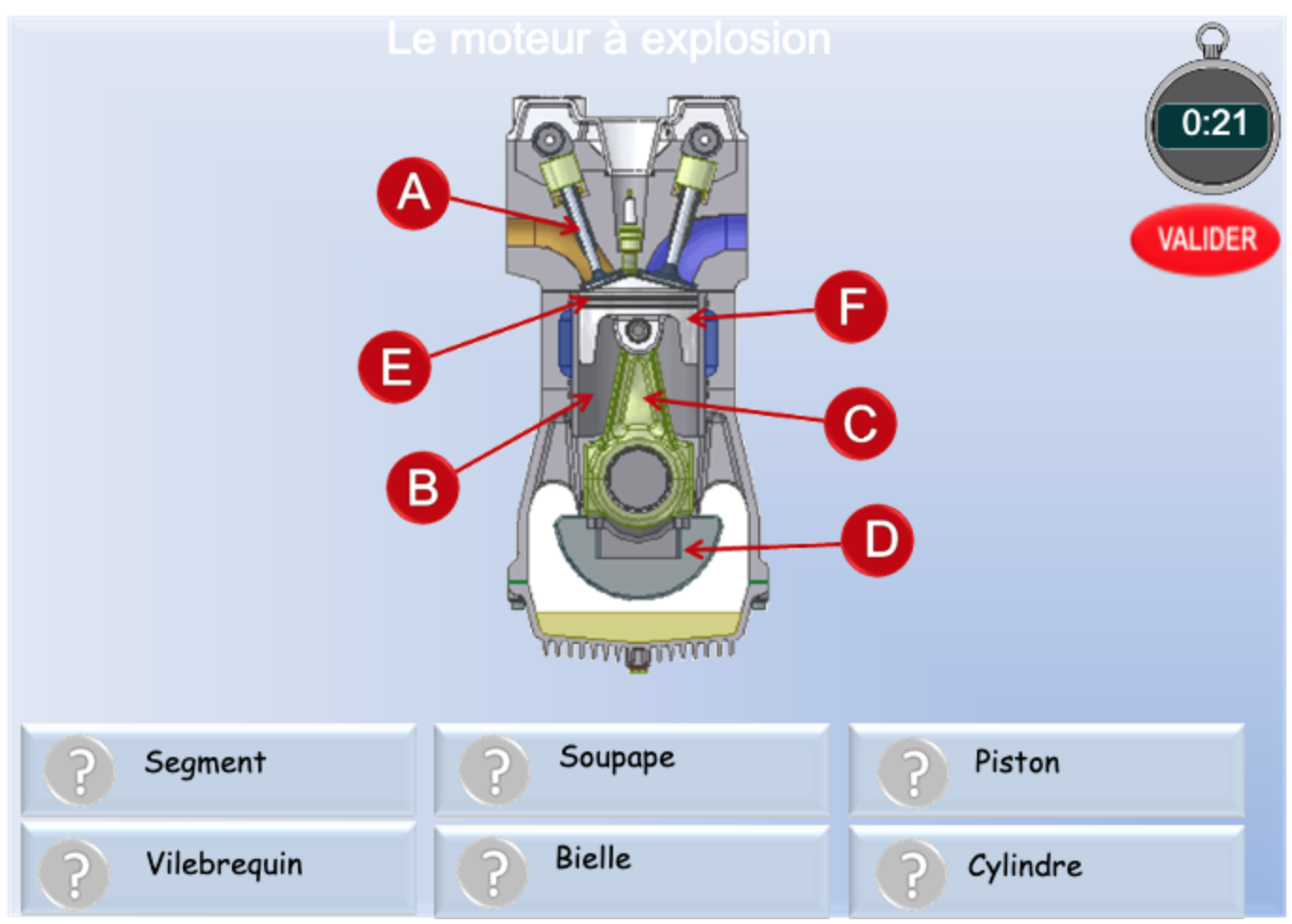 Le moteur à explosion

0:21

VALIDER

A

F

E

C

B

D

? Segment

? Soupape

? Piston

? Vilebrequin

? Bielle

? Cylindre